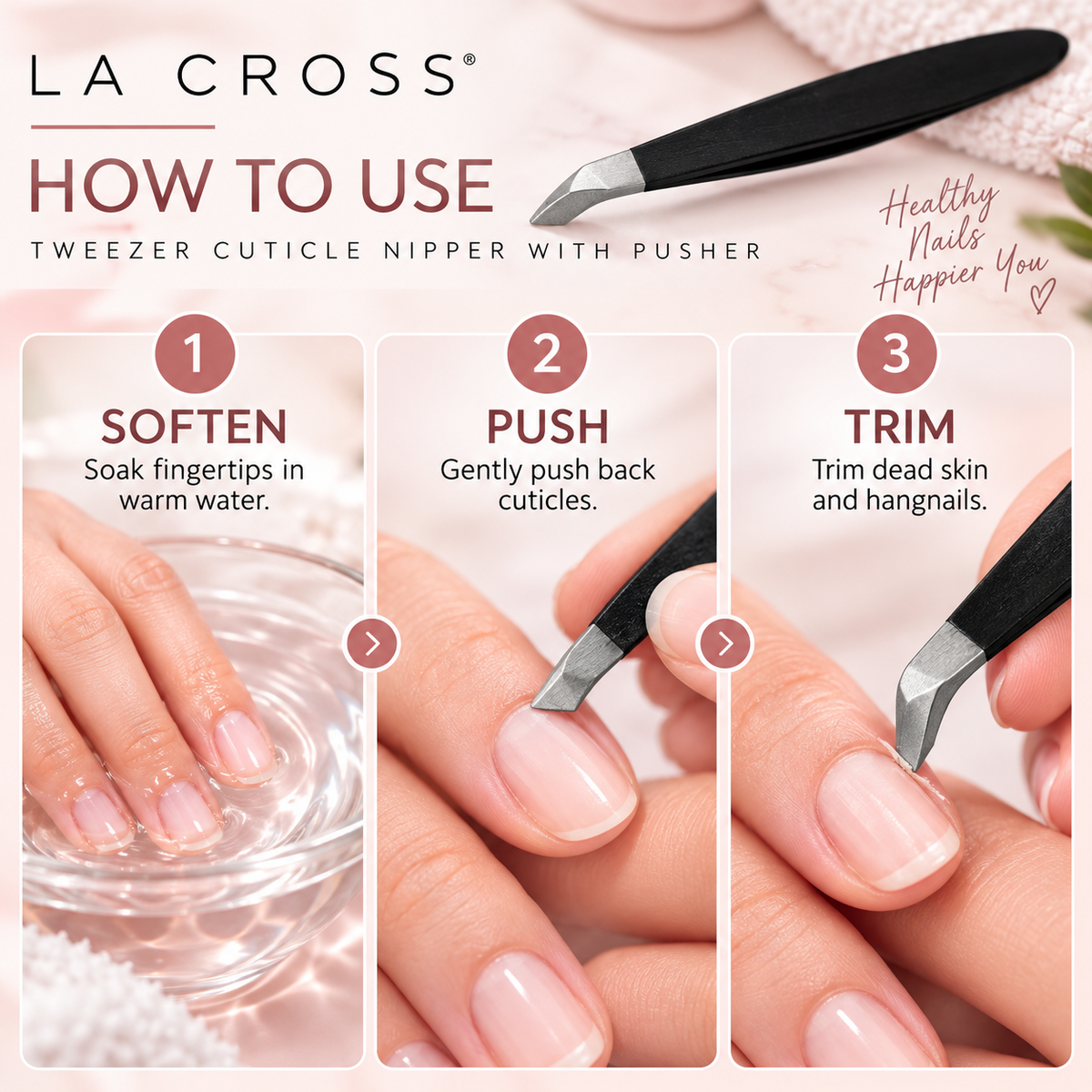 LA CROSS®

HOW TO USE

TWEEZER CUTICLE NIPPER WITH PUSHER

Healthy Nails Happier You

1

SOFTEN

Soak fingertips in warm water.

2

PUSH

Gently push back cuticles.

3

TRIM

Trim dead skin and hangnails.