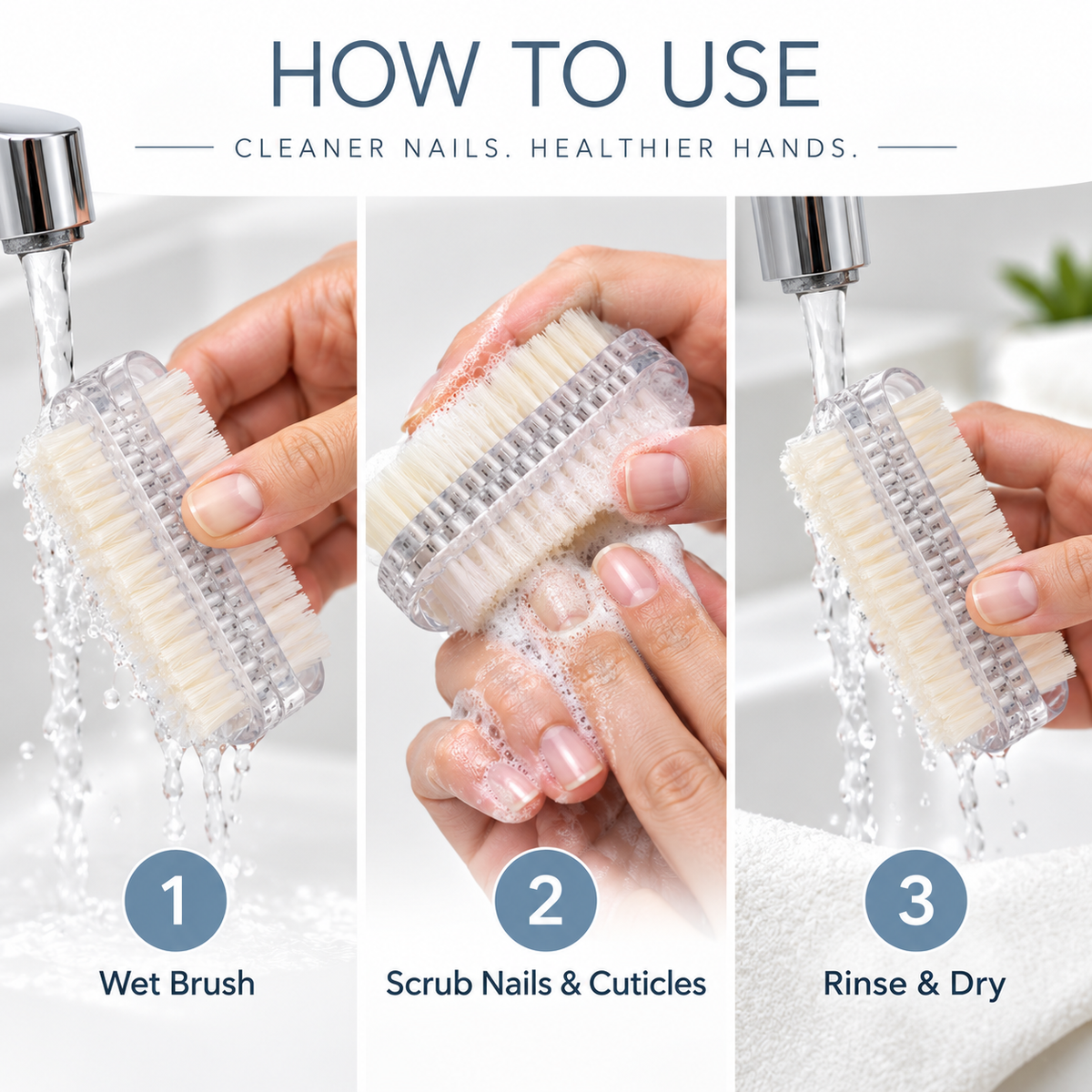 HOW TO USE

CLEANER NAILS. HEALTHIER HANDS.

1
Wet Brush

2
Scrub Nails & Cuticles

3
Rinse & Dry